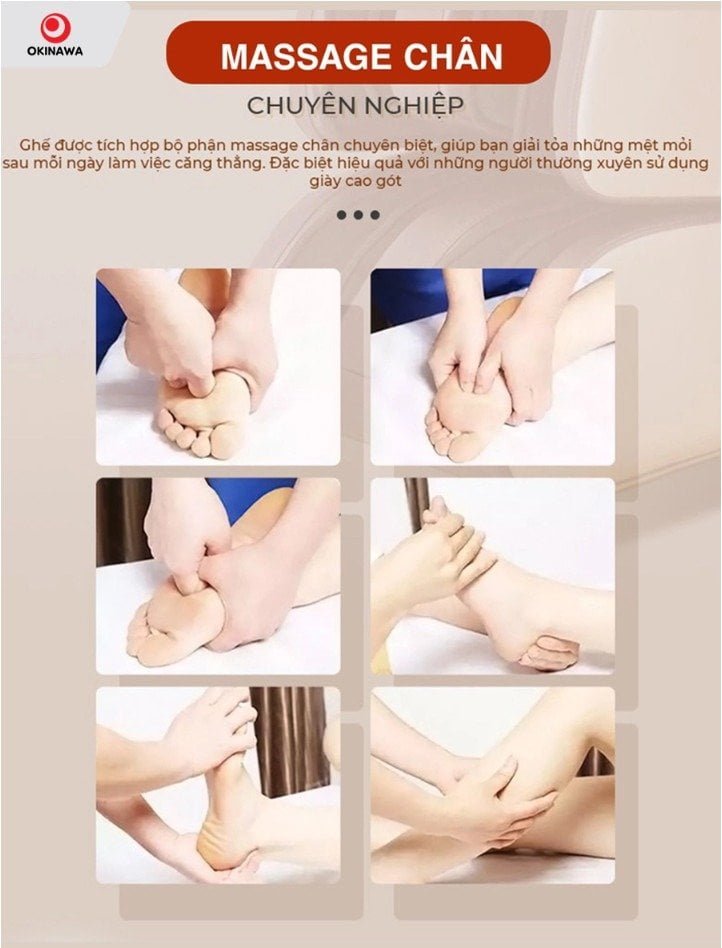 OKINAWA

MASSAGE CHÂN

CHUYÊN NGHIỆP

Ghế được tích hợp bộ phận massage chân chuyên biệt, giúp bạn giải tỏa những mệt mỏi sau mỗi ngày làm việc căng thẳng. Đặc biệt hiệu quả với những người thường xuyên sử dụng giày cao gót