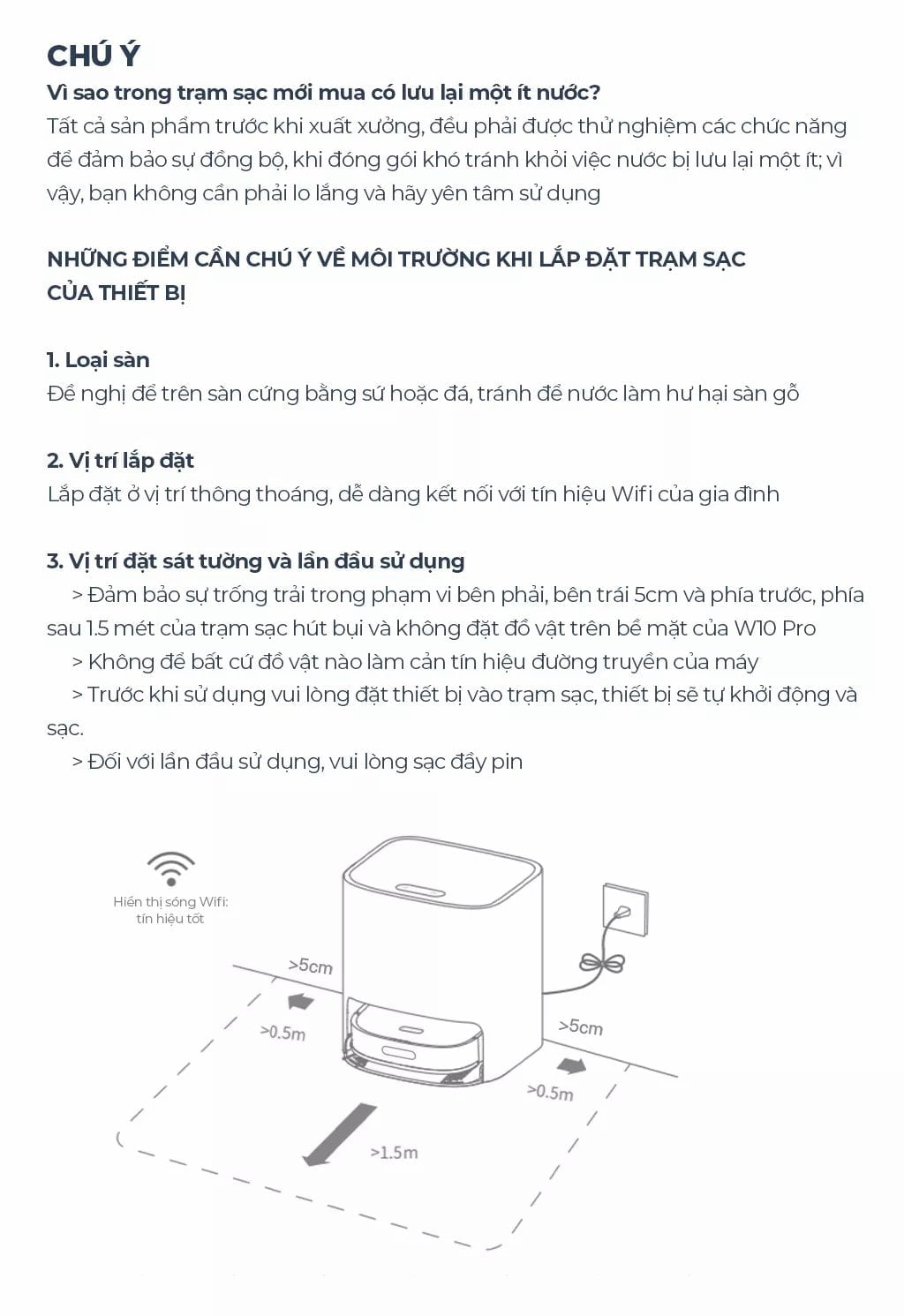 CHÚ Ý

Vì sao trong trạm sạc mới mua có lưu lại một ít nước?

Tất cả sản phẩm trước khi xuất xưởng, đều phải được thử nghiệm các chức năng để đảm bảo sự đồng bộ, khi đóng gói khó tránh khỏi việc nước bị lưu lại một ít; vì vậy, bạn không cần phải lo lắng và hãy yên tâm sử dụng

NHỮNG ĐIỂM CẦN CHÚ Ý VỀ MÔI TRƯỜNG KHI LẮP ĐẶT TRẠM SẠC CỦA THIẾT BỊ

1. Loại sàn

Đề nghị để trên sàn cứng bằng sứ hoặc đá, tránh để nước làm hư hại sàn gỗ

2. Vị trí lắp đặt

Lắp đặt ở vị trí thông thoáng, dễ dàng kết nối với tín hiệu Wifi của gia đình

3. Vị trí đặt sát tường và lần đầu sử dụng

> Đảm bảo sự trống trải trong phạm vi bên phải, bên trái 5cm và phía trước, phía sau 1.5 mét của trạm sạc hút bụi và không đặt đồ vật trên bề mặt của W10 Pro

> Không để bất cứ đồ vật nào làm cản tín hiệu đường truyền của máy

> Trước khi sử dụng vui lòng đặt thiết bị vào trạm sạc, thiết bị sẽ tự khởi động và sạc.

> Đối với lần đầu sử dụng, vui lòng sạc đầy pin

Hiển thị sóng Wifi: tín hiệu tốt

>5cm

>0.5m

>5cm

>0.5m

>1.5m